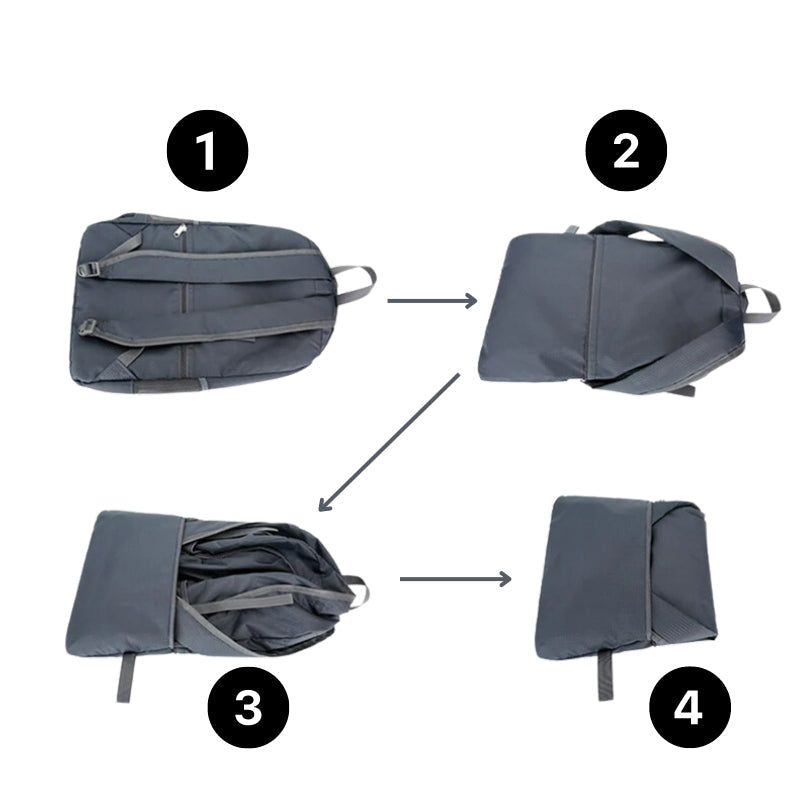 1
2
3
4