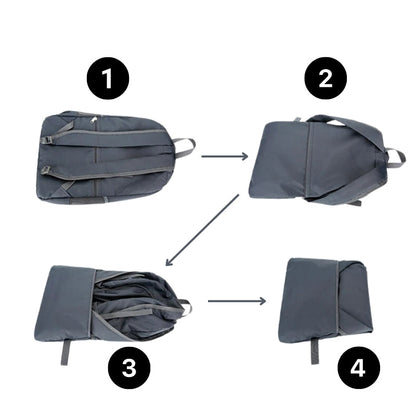 1

2

3

4