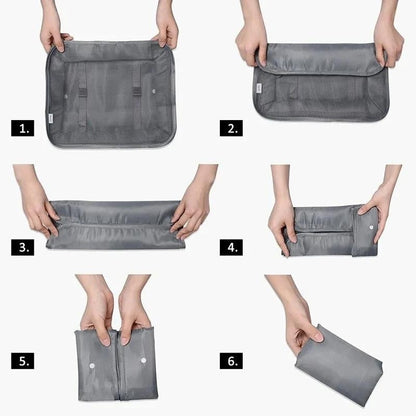 1.

2.

3.

4.

5.

6.